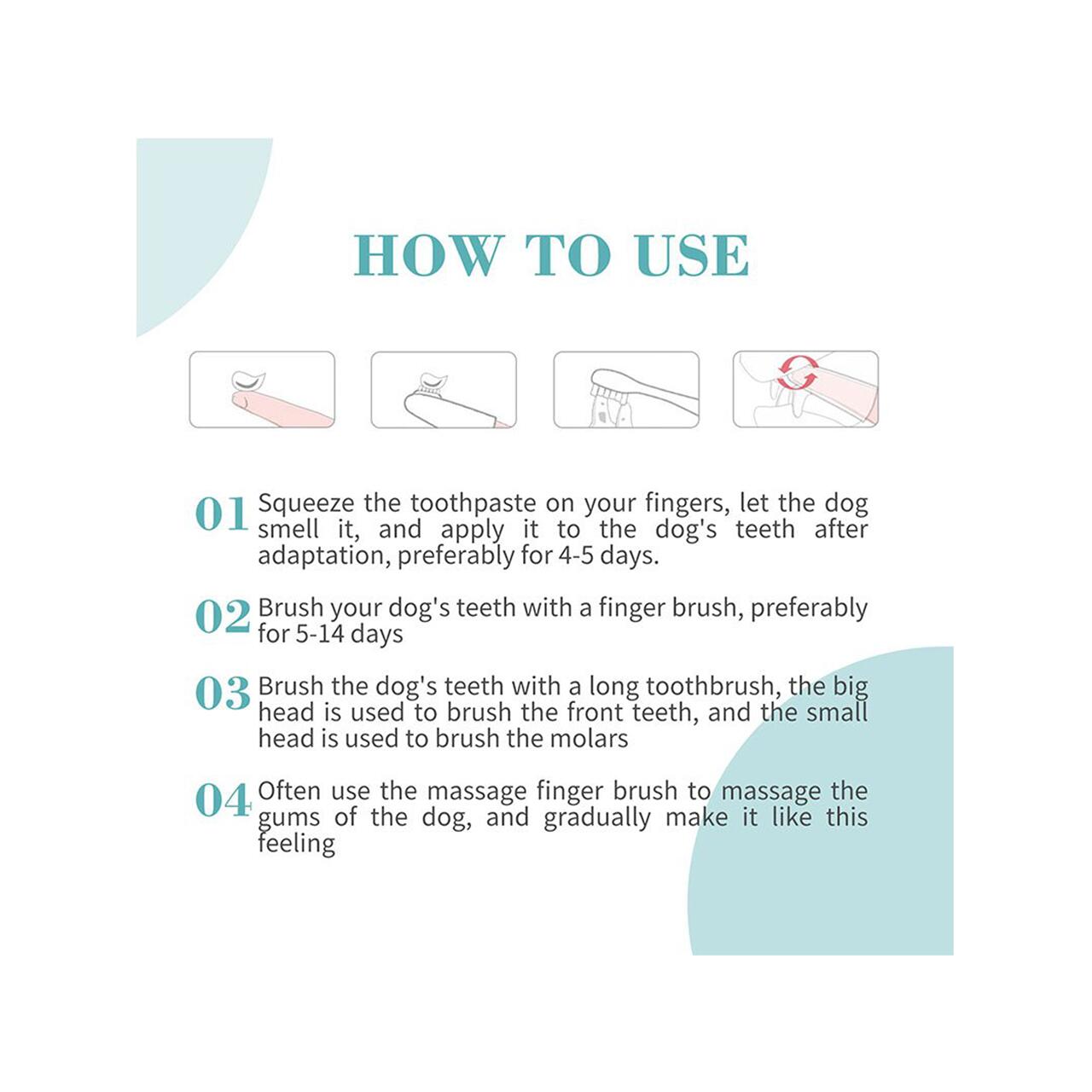 HOW TO USE

01 Squeeze the toothpaste on your fingers, let the dog smell it, and apply it to the dog's teeth after adaptation, preferably for 4-5 days.

02 Brush your dog's teeth with a finger brush, preferably for 5-14 days

03 Brush the dog's teeth with a long toothbrush, the big head is used to brush the front teeth, and the small head is used to brush the molars

04 Often use the massage finger brush to massage the gums of the dog, and gradually make it like this feeling